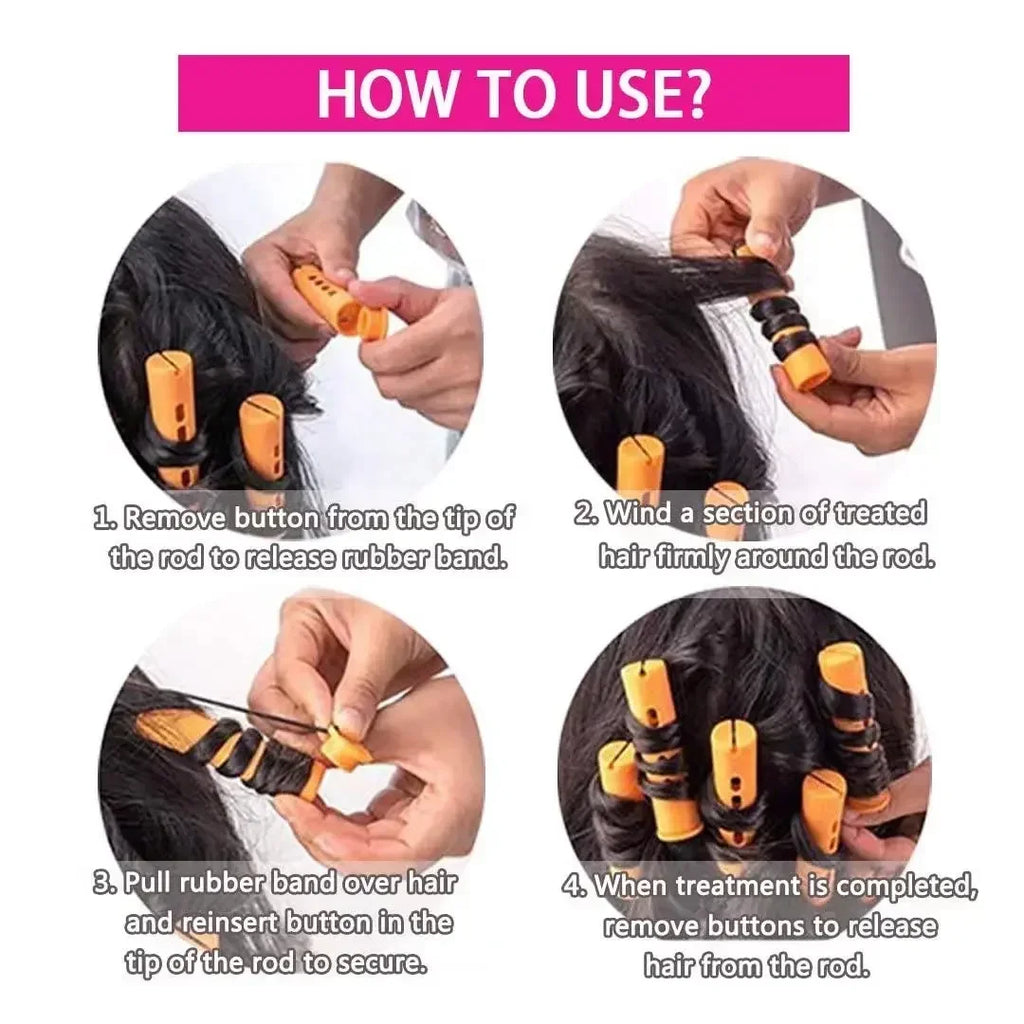 HOW TO USE?

1. Remove button from the tip of the rod to release rubber band.

2. Wind a section of treated hair firmly around the rod.

3. Pull rubber band over hair and reinsert button in the tip of the rod to secure.

4. When treatment is completed, remove buttons to release hair from the rod.